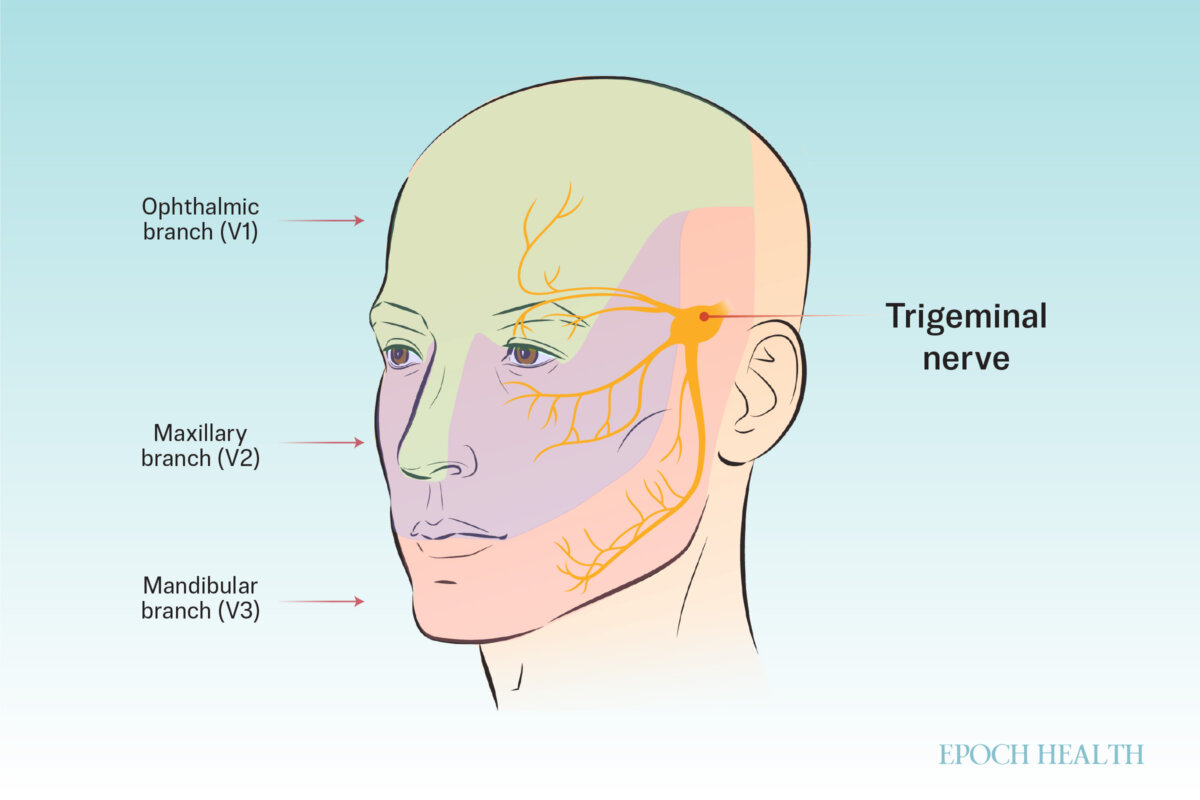 Ophthalmic branch (V1)

Maxillary branch (V2)

Mandibular branch (V3)

Trigeminal nerve

EPOCH HEALTH