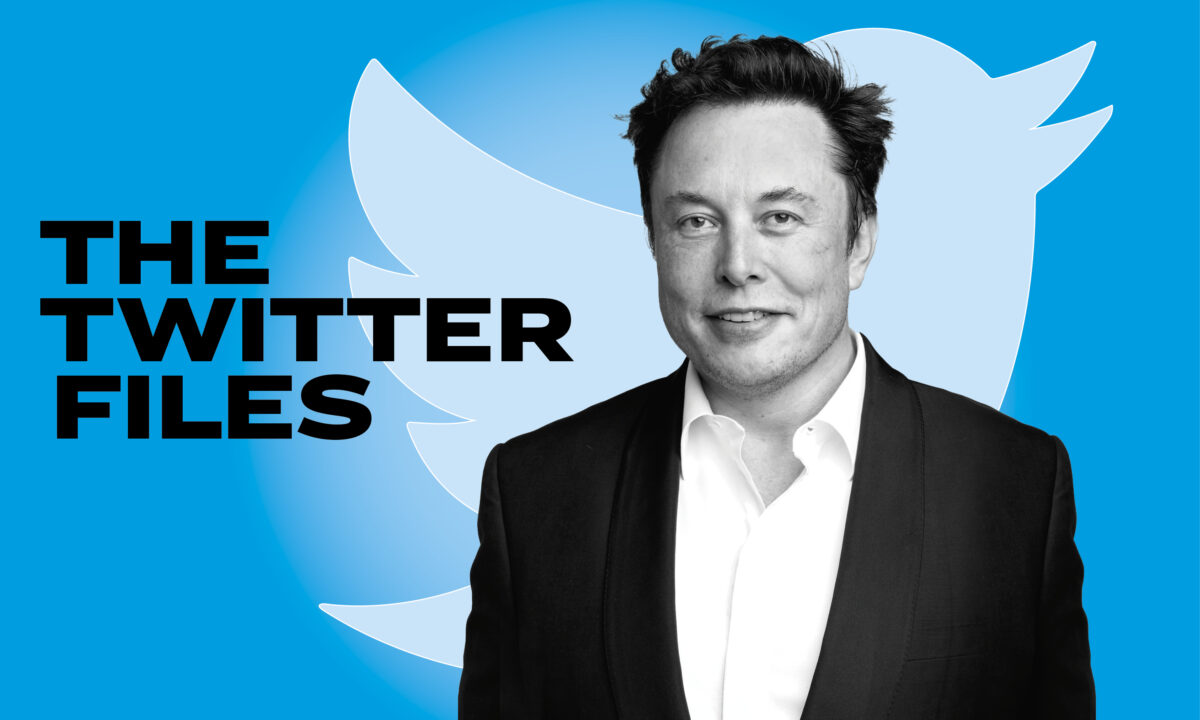 THE
TWITTER
FILES