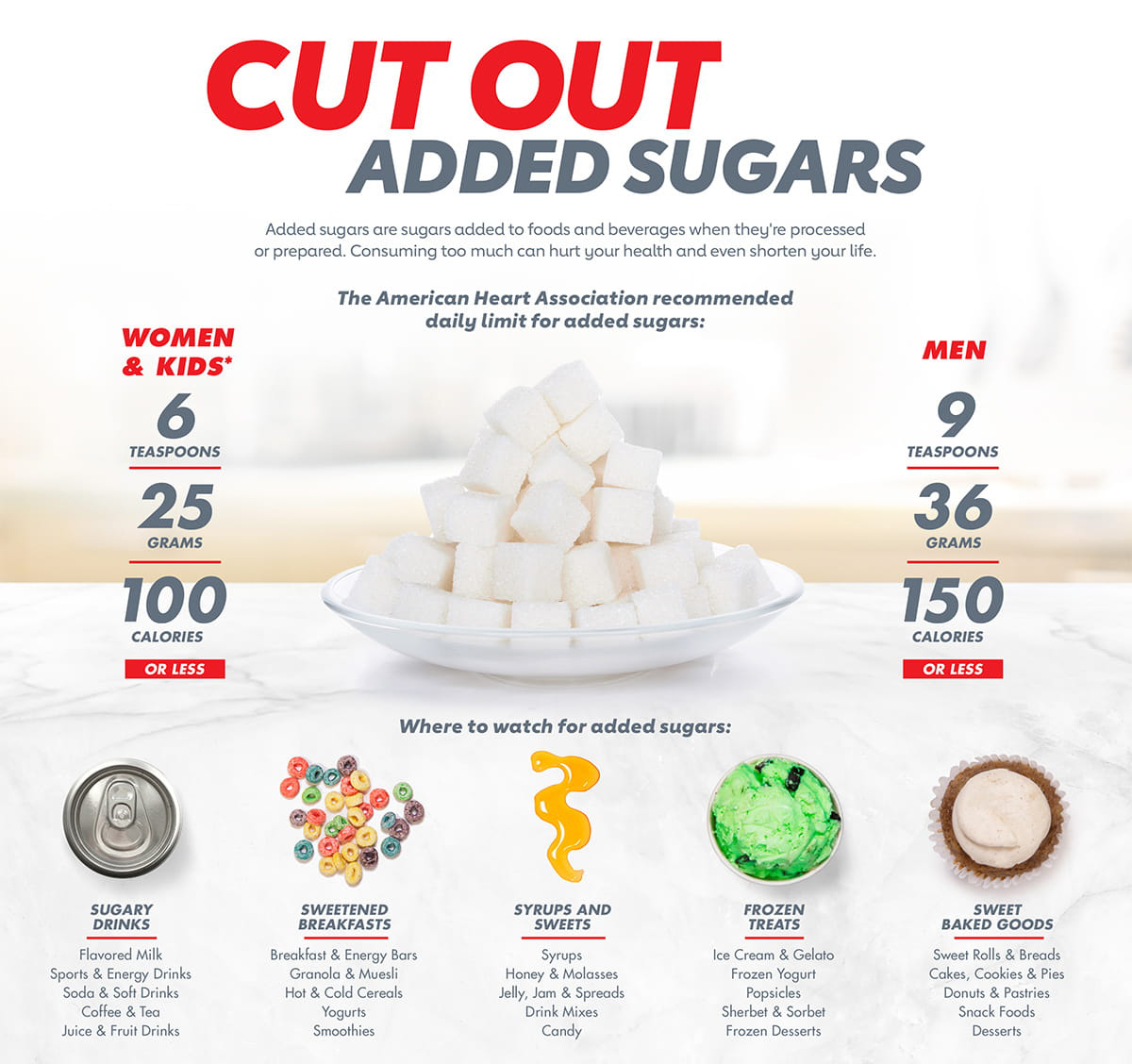 CUT OUT
ADDED SUGARS

Added sugars are sugars added to foods and beverages when they're processed or prepared. Consuming too much can hurt your health and even shorten your life.

The American Heart Association recommended daily limit for added sugars:

WOMEN & KIDS*

6
TEASPOONS

25
GRAMS

100
CALORIES

OR LESS

MEN

9
TEASPOONS

36
GRAMS

150
CALORIES

OR LESS

Where to watch for added sugars:

SUGARY DRINKS
Flavored Milk
Sports & Energy Drinks
Soda & Soft Drinks
Coffee & Tea
Juice & Fruit Drinks

SWEETENED BREAKFASTS
Breakfast & Energy Bars
Granola & Muesli
Hot & Cold Cereals
Yogurts
Smoothies

SYRUPS AND SWEETS
Syrups
Honey & Molasses
Jelly, Jam & Spreads
Drink Mixes
Candy

FROZEN TREATS
Ice Cream & Gelato
Frozen Yogurt
Popsicles
Sherbet & Sorbet
Frozen Desserts

SWEET BAKED GOODS
Sweet Rolls & Breads
Cakes, Cookies & Pies
Donuts & Pastries
Snack Foods
Desserts