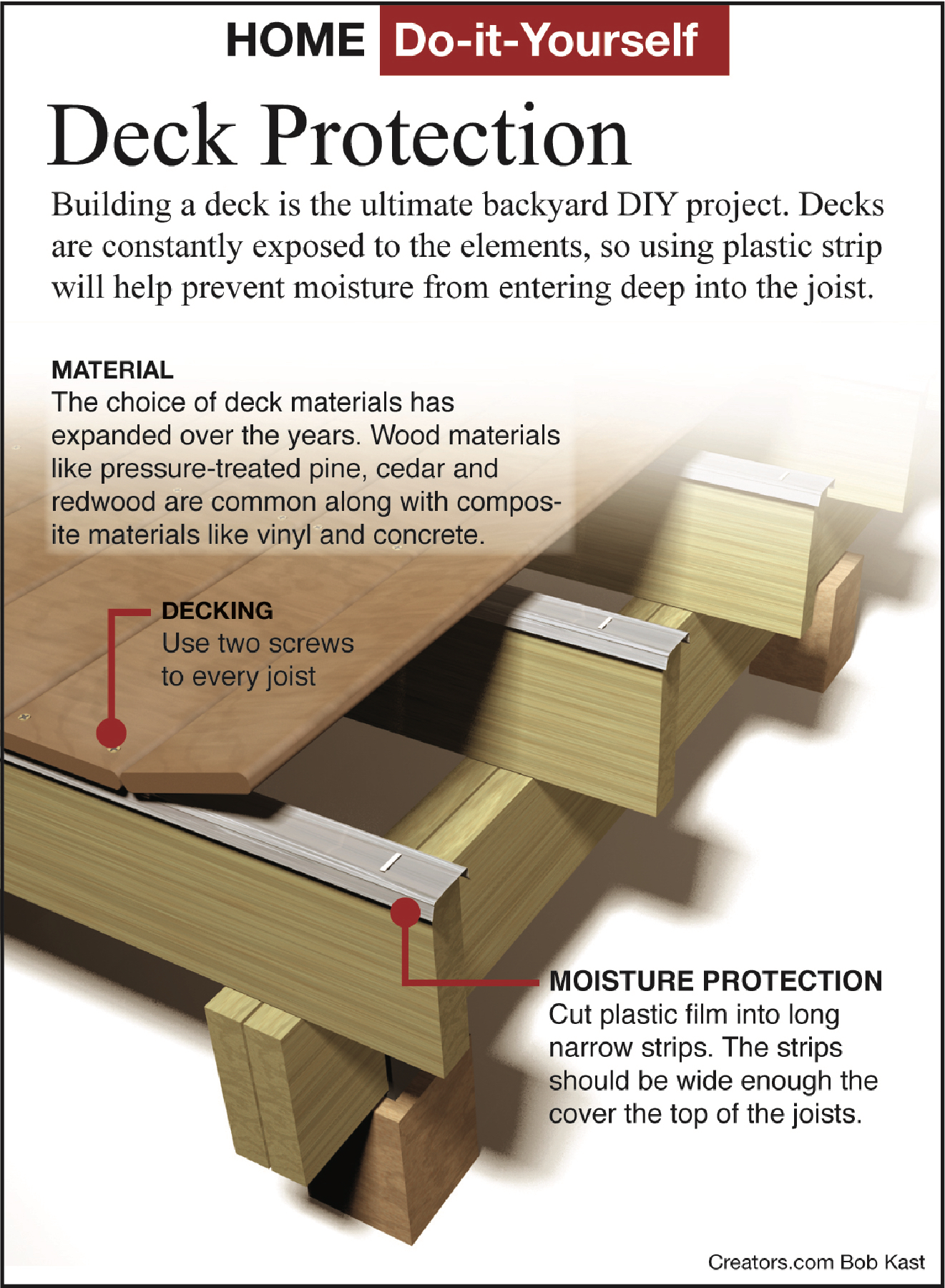 HOME Do-it-Yourself

Deck Protection

Building a deck is the ultimate backyard DIY project. Decks are constantly exposed to the elements, so using plastic strip will help prevent moisture from entering deep into the joist.

MATERIAL
The choice of deck materials has expanded over the years. Wood materials like pressure-treated pine, cedar and redwood are common along with composite materials like vinyl and concrete.

DECKING
Use two screws to every joist

MOISTURE PROTECTION
Cut plastic film into long narrow strips. The strips should be wide enough the cover the top of the joists.

Creators.com Bob Kast