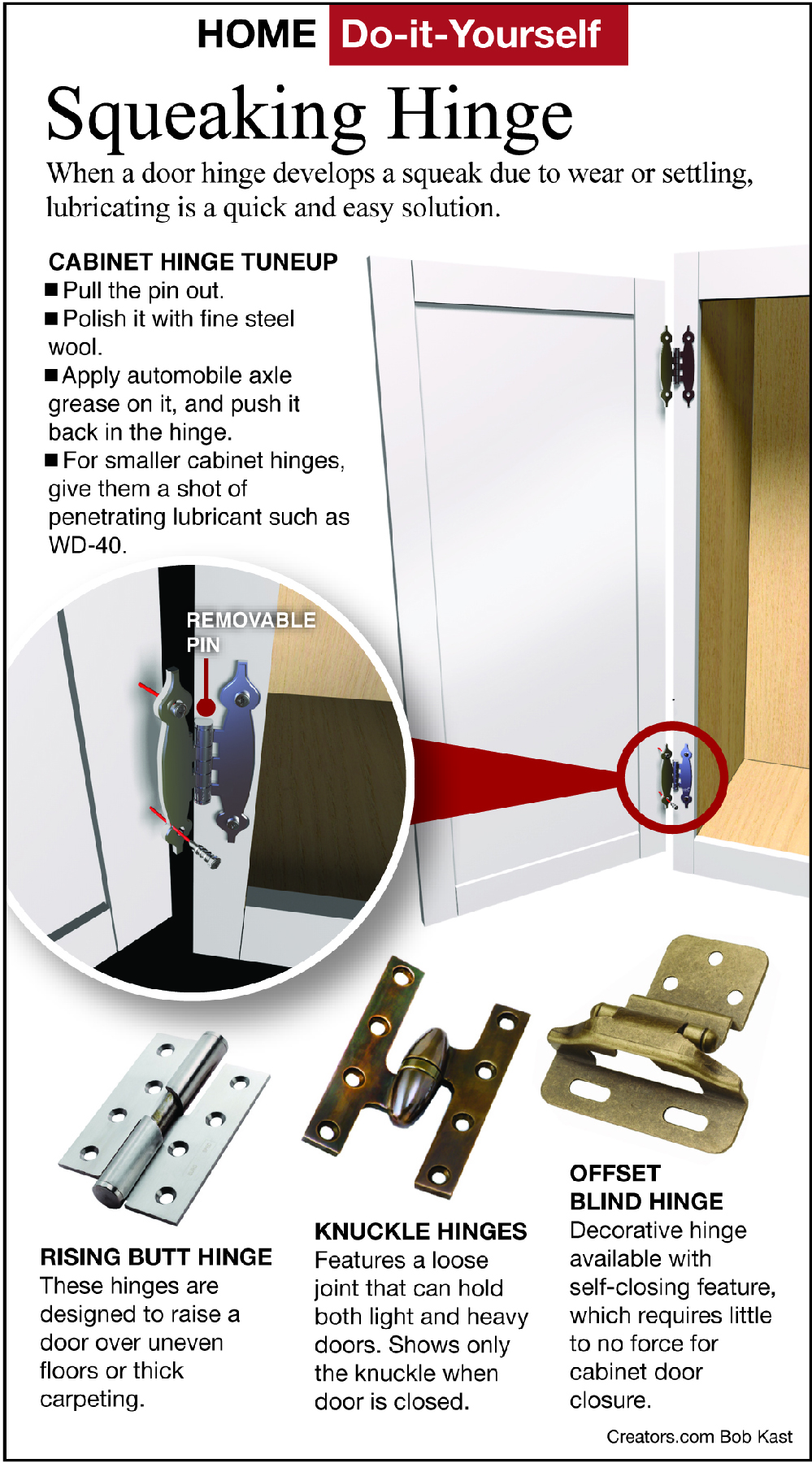 HOME Do-it-Yourself

Squeaking Hinge

When a door hinge develops a squeak due to wear or settling, lubricating is a quick and easy solution.

CABINET HINGE TUNEUP
■ Pull the pin out.
■ Polish it with fine steel wool.
■ Apply automobile axle grease on it, and push it back in the hinge.
■ For smaller cabinet hinges, give them a shot of penetrating lubricant such as WD-40.

REMOVABLE PIN

RISING BUTT HINGE
These hinges are designed to raise a door over uneven floors or thick carpeting.

KNUCKLE HINGES
Features a loose joint that can hold both light and heavy doors. Shows only the knuckle when door is closed.

OFFSET BLIND HINGE
Decorative hinge available with self-closing feature, which requires little to no force for cabinet door closure.

Creators.com Bob Kast