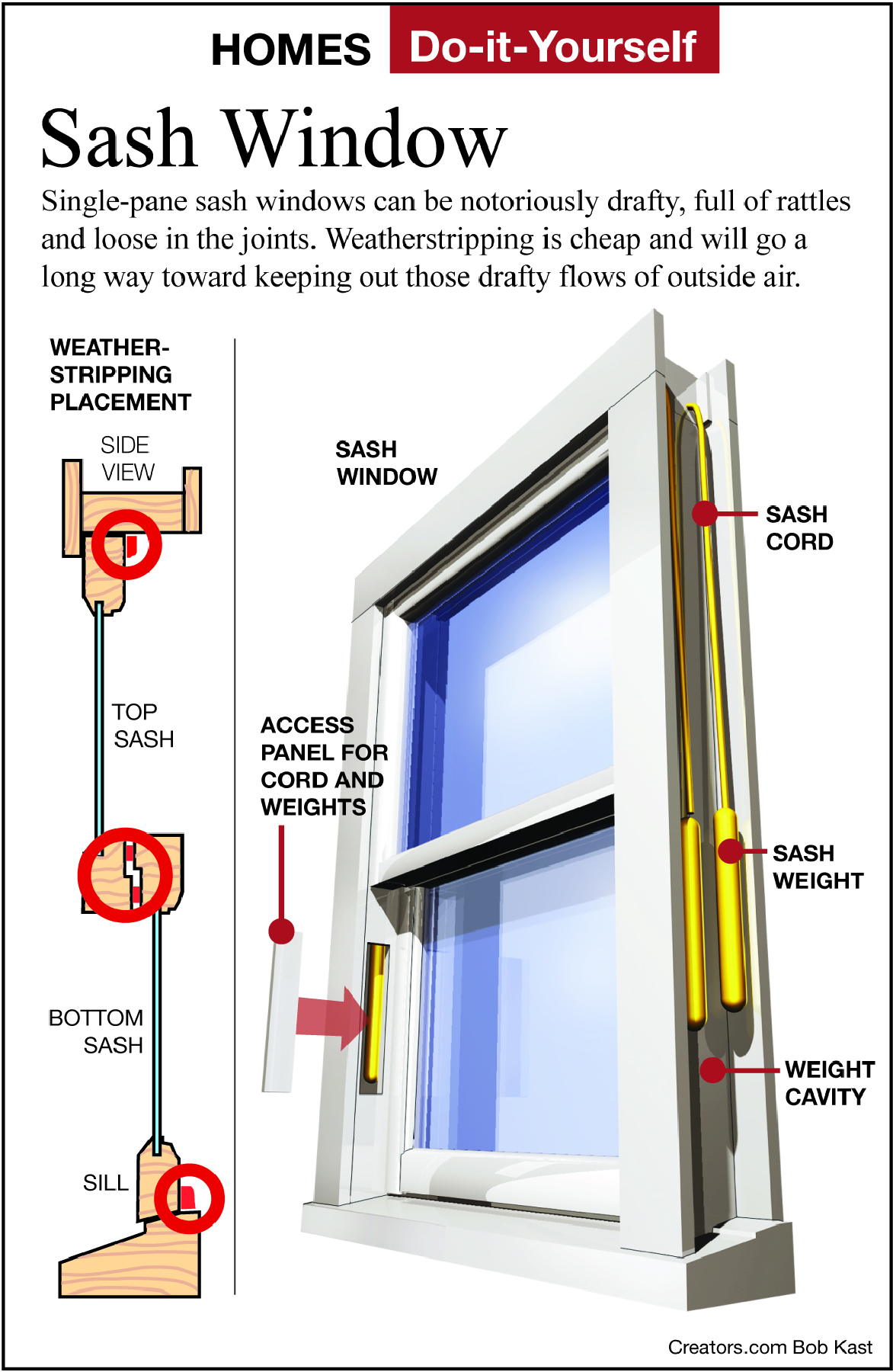 HOMES Do-it-Yourself

Sash Window

Single-pane sash windows can be notoriously drafty, full of rattles and loose in the joints. Weatherstripping is cheap and will go a long way toward keeping out those drafty flows of outside air.

WEATHER-STRIPPING PLACEMENT

SIDE VIEW

TOP SASH

BOTTOM SASH

SILL

SASH WINDOW

ACCESS PANEL FOR CORD AND WEIGHTS

SASH CORD

SASH WEIGHT

WEIGHT CAVITY

Creators.com Bob Kast