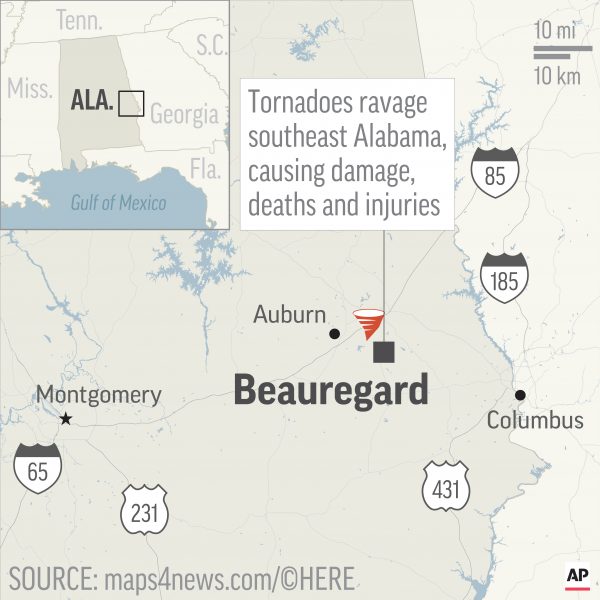 Tenn.
S.C.
Miss.
ALA.
Georgia
Fla.
Gulf of Mexico

10 mi
10 km

Tornadoes ravage southeast Alabama, causing damage, deaths and injuries

85
185
Auburn
Beauregard
Montgomery
Columbus
65
231
431

SOURCE: maps4news.com/©HERE
AP