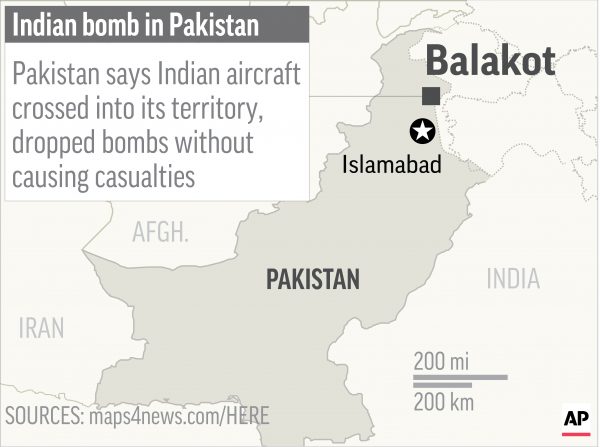 Indian bomb in Pakistan

Pakistan says Indian aircraft crossed into its territory, dropped bombs without causing casualties

Balakot

Islamabad

AFGH.

PAKISTAN

INDIA

IRAN

200 mi

200 km

SOURCES: maps4news.com/HERE

AP